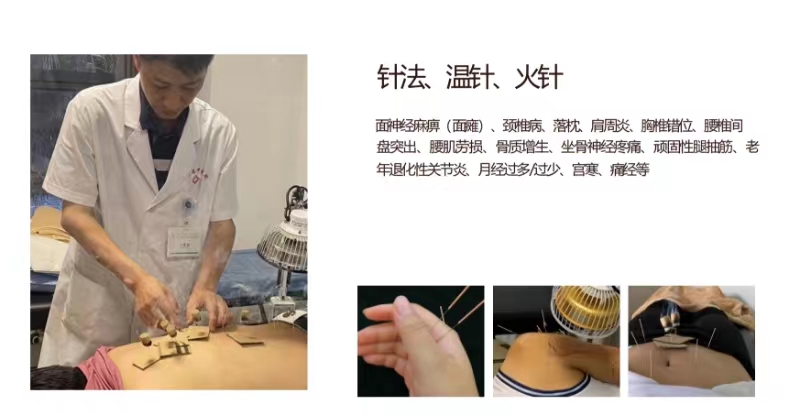 针法、温针、火针

面神经麻痹（面瘫）、颈椎病、落枕、肩周炎、胸椎错位、腰椎间盘突出、腰肌劳损、骨质增生、坐骨神经疼痛、顽固性腿抽筋、老年退化性关节炎、月经过多/过少、宫寒、痛经等